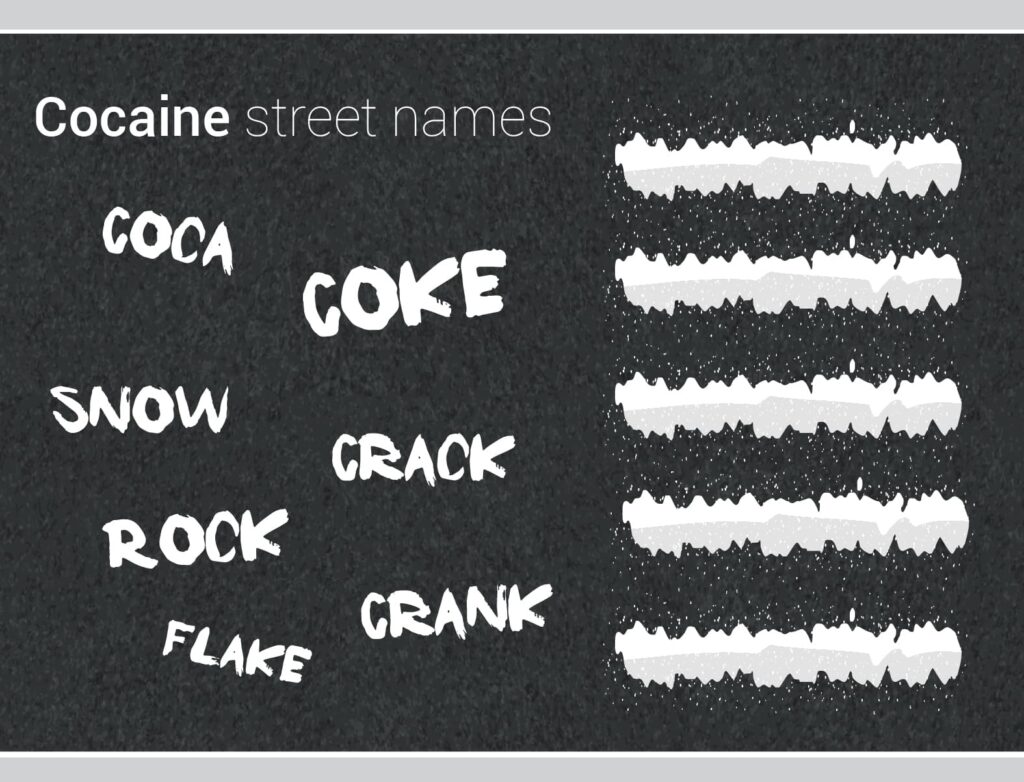 Cocaine street names

COCA

COKE

SNOW

CRACK

ROCK

CRANK

FLAKE