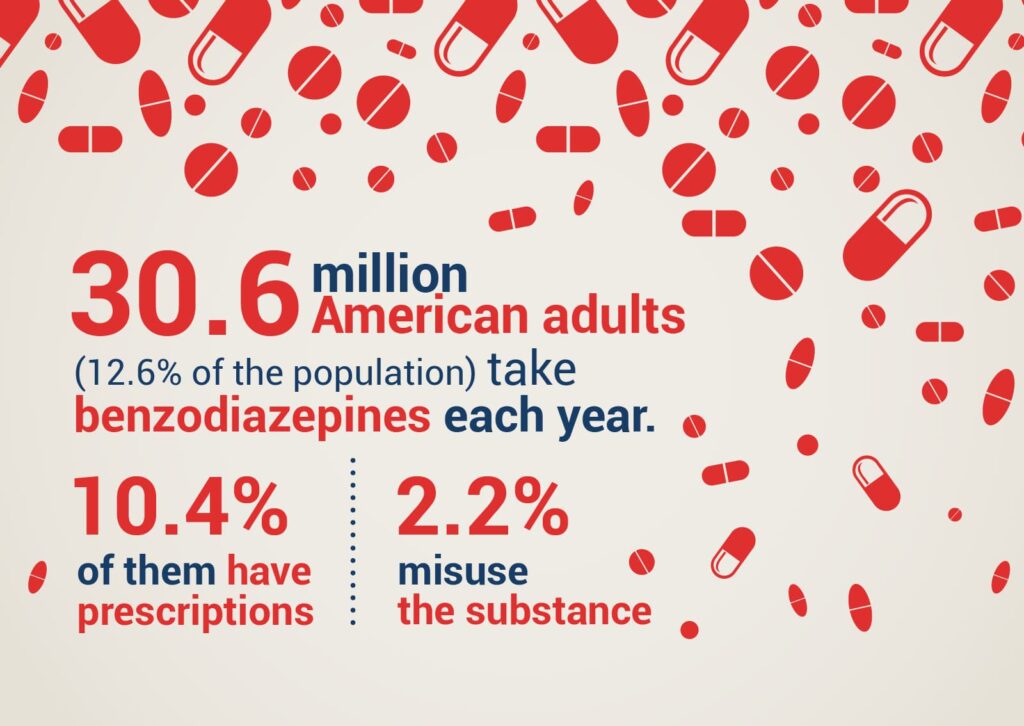 30.6 million American adults

(12.6% of the population) take benzodiazepines each year.

10.4%
of them have prescriptions

2.2%
misuse the substance