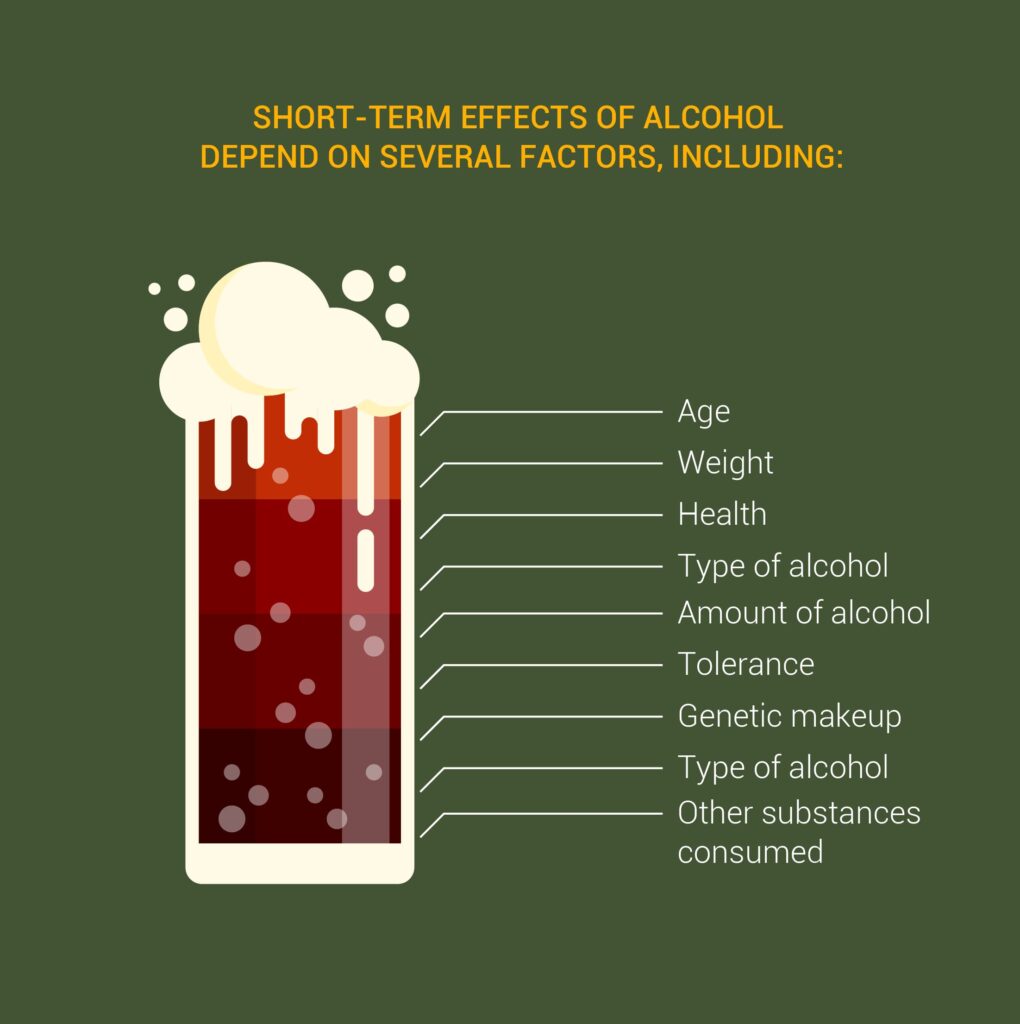 SHORT-TERM EFFECTS OF ALCOHOL DEPEND ON SEVERAL FACTORS, INCLUDING:

Age
Weight
Health
Type of alcohol
Amount of alcohol
Tolerance
Genetic makeup
Type of alcohol
Other substances consumed