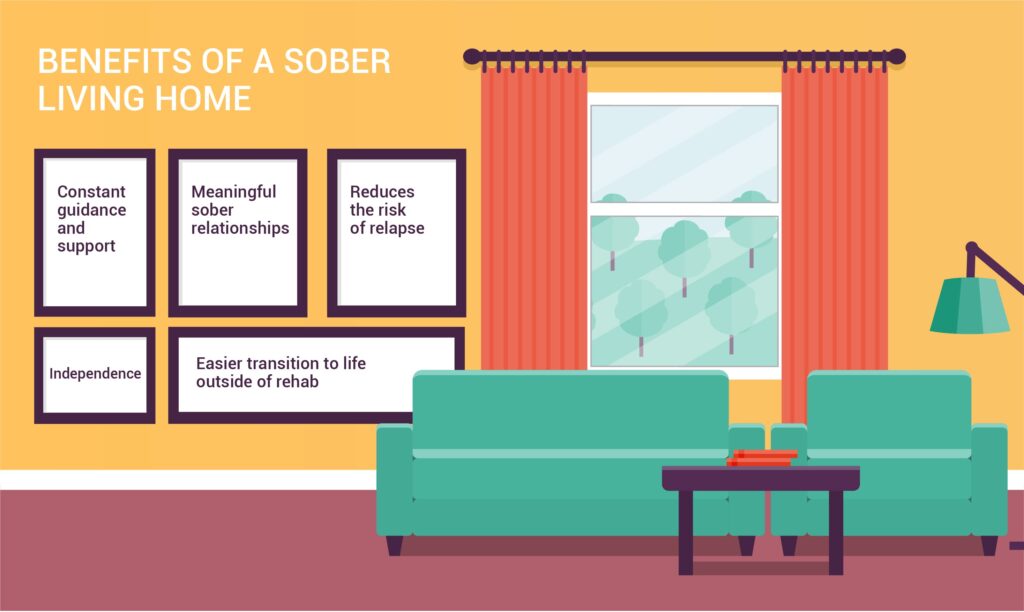 BENEFITS OF A SOBER LIVING HOME

Constant guidance and support

Meaningful sober relationships

Reduces the risk of relapse

Independence

Easier transition to life outside of rehab