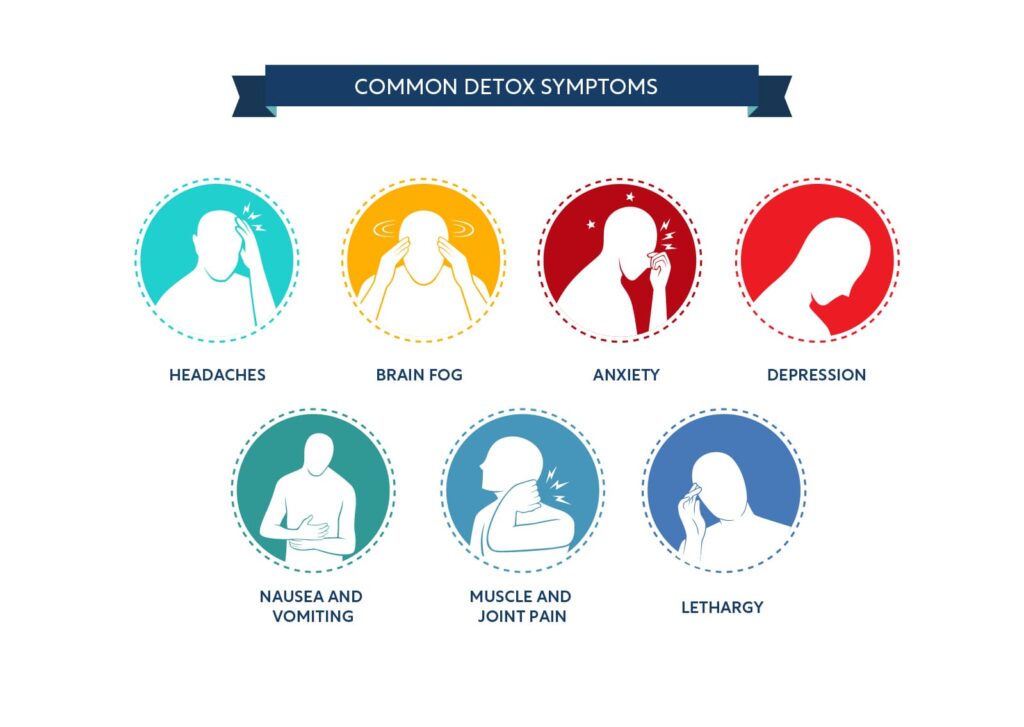 COMMON DETOX SYMPTOMS

HEADACHES

BRAIN FOG

ANXIETY

DEPRESSION

NAUSEA AND VOMITING

MUSCLE AND JOINT PAIN

LETHARGY