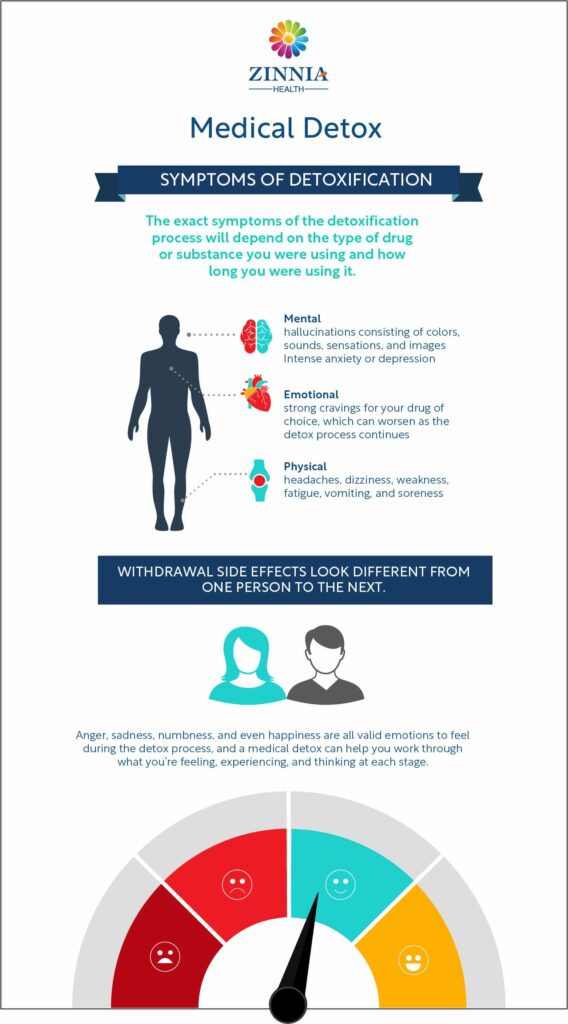 ZINNIA
HEALTH

Medical Detox

SYMPTOMS OF DETOXIFICATION

The exact symptoms of the detoxification process will depend on the type of drug or substance you were using and how long you were using it.

Mental
hallucinations consisting of colors, sounds, sensations, and images
Intense anxiety or depression

Emotional
strong cravings for your drug of choice, which can worsen as the detox process continues

Physical
headaches, dizziness, weakness, fatigue, vomiting, and soreness

WITHDRAWAL SIDE EFFECTS LOOK DIFFERENT FROM ONE PERSON TO THE NEXT.

Anger, sadness, numbness, and even happiness are all valid emotions to feel during the detox process, and a medical detox can help you work through what you're feeling, experiencing, and thinking at each stage.